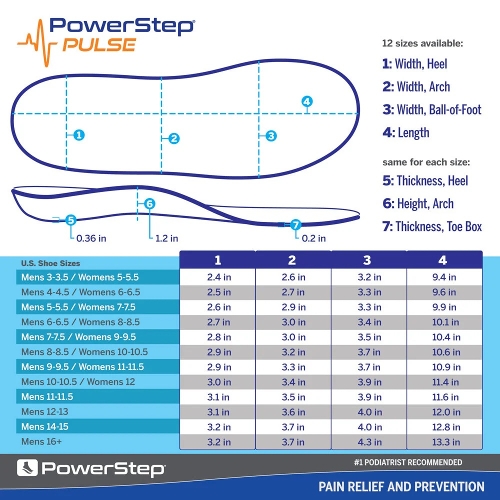 PowerStep®
PULSE

12 sizes available:
1: Width, Heel
2: Width, Arch
3: Width, Ball-of-Foot
4: Length

same for each size:
5: Thickness, Heel
6: Height, Arch
7: Thickness, Toe Box

1
2
3
4
5
6
7
0.36 in
1.2 in
0.2 in

| U.S. Shoe Sizes | 1 | 2 | 3 | 4 |
|---|---|---|---|---|
| Mens 3-3.5 / Womens 5-5.5 | 2.4 in | 2.6 in | 3.2 in | 9.4 in |
| Mens 4-4.5 / Womens 6-6.5 | 2.5 in | 2.7 in | 3.3 in | 9.6 in |
| Mens 5-5.5 / Womens 7-7.5 | 2.6 in | 2.9 in | 3.3 in | 9.9 in |
| Mens 6-6.5 / Womens 8-8.5 | 2.7 in | 3.0 in | 3.4 in | 10.1 in |
| Mens 7-7.5 / Womens 9-9.5 | 2.8 in | 3.0 in | 3.5 in | 10.4 in |
| Mens 8-8.5 / Womens 10-10.5 | 2.9 in | 3.2 in | 3.7 in | 10.6 in |
| Mens 9-9.5 / Womens 11-11.5 | 2.9 in | 3.3 in | 3.7 in | 10.9 in |
| Mens 10-10.5 / Womens 12 | 3.0 in | 3.4 in | 3.9 in | 11.4 in |
| Mens 11-11.5 | 3.1 in | 3.5 in | 3.9 in | 11.6 in |
| Mens 12-13 | 3.1 in | 3.6 in | 4.0 in | 12.0 in |
| Mens 14-15 | 3.2 in | 3.7 in | 4.0 in | 12.8 in |
| Mens 16+ | 3.2 in | 3.7 in | 4.3 in | 13.3 in |

PowerStep®
#1 PODIATRIST RECOMMENDED
PAIN RELIEF AND PREVENTION